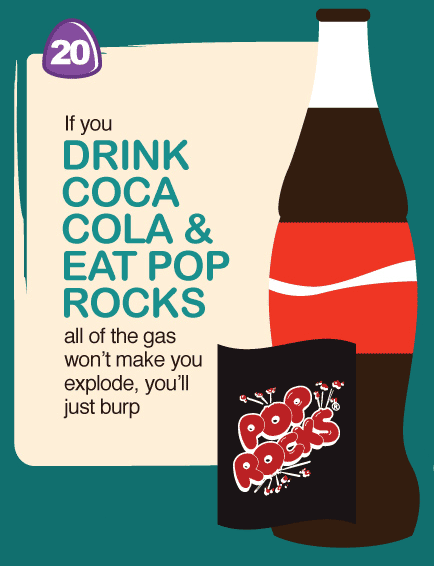 20

If you

DRINK COCA COLA & EAT POP ROCKS

all of the gas won't make you explode, you'll just burp

POP ROCKS®